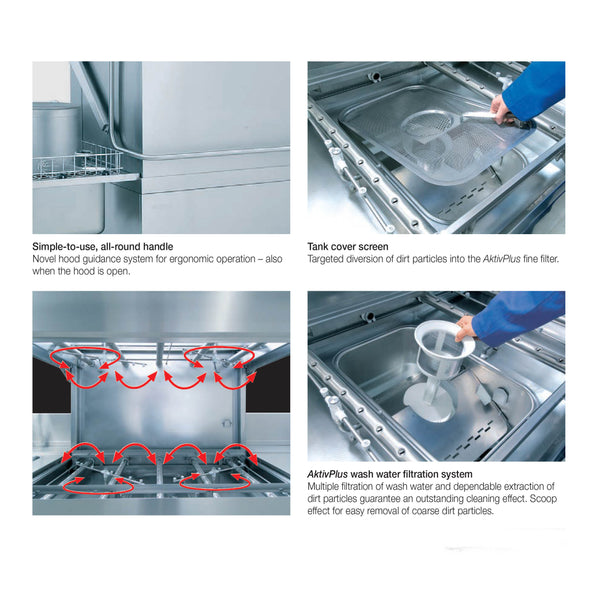 Simple-to-use, all-round handle
Novel hood guidance system for ergonomic operation – also when the hood is open.

Tank cover screen
Targeted diversion of dirt particles into the AktivPlus fine filter.

AktivPlus wash water filtration system
Multiple filtration of wash water and dependable extraction of dirt particles guarantee an outstanding cleaning effect. Scoop effect for easy removal of coarse dirt particles.